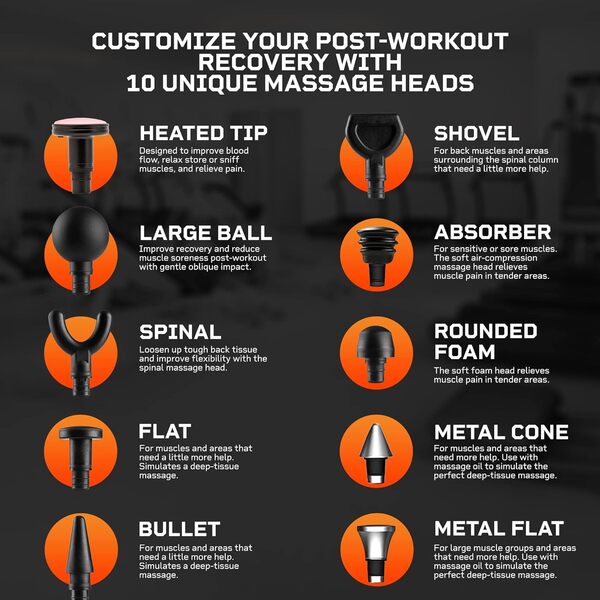 CUSTOMIZE YOUR POST-WORKOUT RECOVERY WITH 10 UNIQUE MASSAGE HEADS

HEATED TIP
Designed to improve blood flow, relax store or sniff muscles, and relieve pain.

LARGE BALL
Improve recovery and reduce muscle soreness post-workout with gentle oblique impact.

SPINAL
Loosen up tough back tissue and improve flexibility with the spinal massage head.

FLAT
For muscles and areas that need a little more help. Simulates a deep-tissue massage.

BULLET
For muscles and areas that need a little more help. Simulates a deep-tissue massage.

SHOVEL
For back muscles and areas surrounding the spinal column that need a little more help.

ABSORBER
For sensitive or sore muscles. The soft air-compression massage head relieves muscle pain in tender areas.

ROUNDED FOAM
The soft foam head relieves muscle pain in tender areas.

METAL CONE
For muscles and areas that need more help. Use with massage oil to simulate the perfect deep-tissue massage.

METAL FLAT
For large muscle groups and areas that need more help. Use with massage oil to simulate the perfect deep-tissue massage.